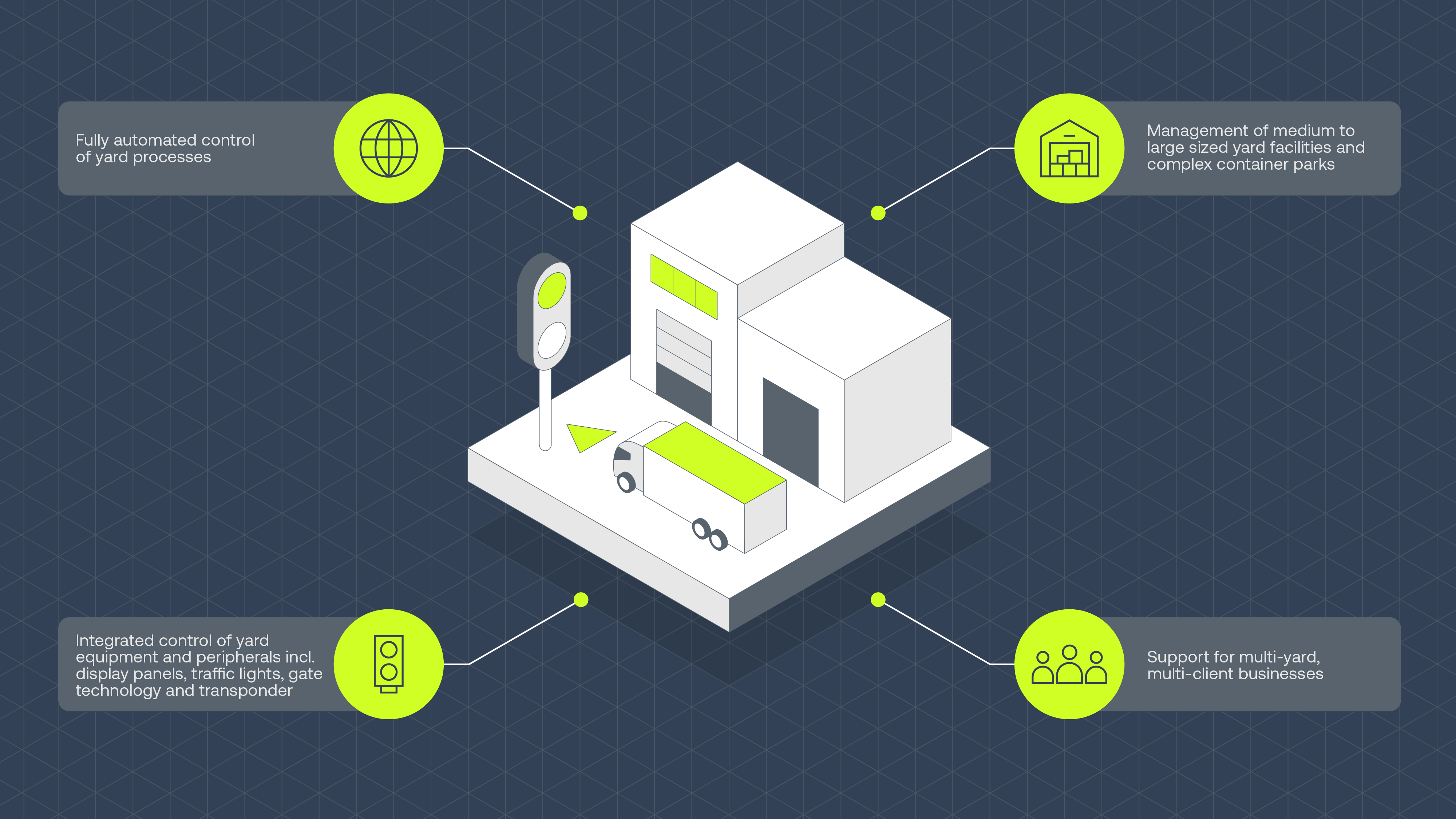 Fully automated control of yard processes

Management of medium to large sized yard facilities and complex container parks

Integrated control of yard equipment and peripherals incl. display panels, traffic lights, gate technology and transponder

Support for multi-yard, multi-client businesses