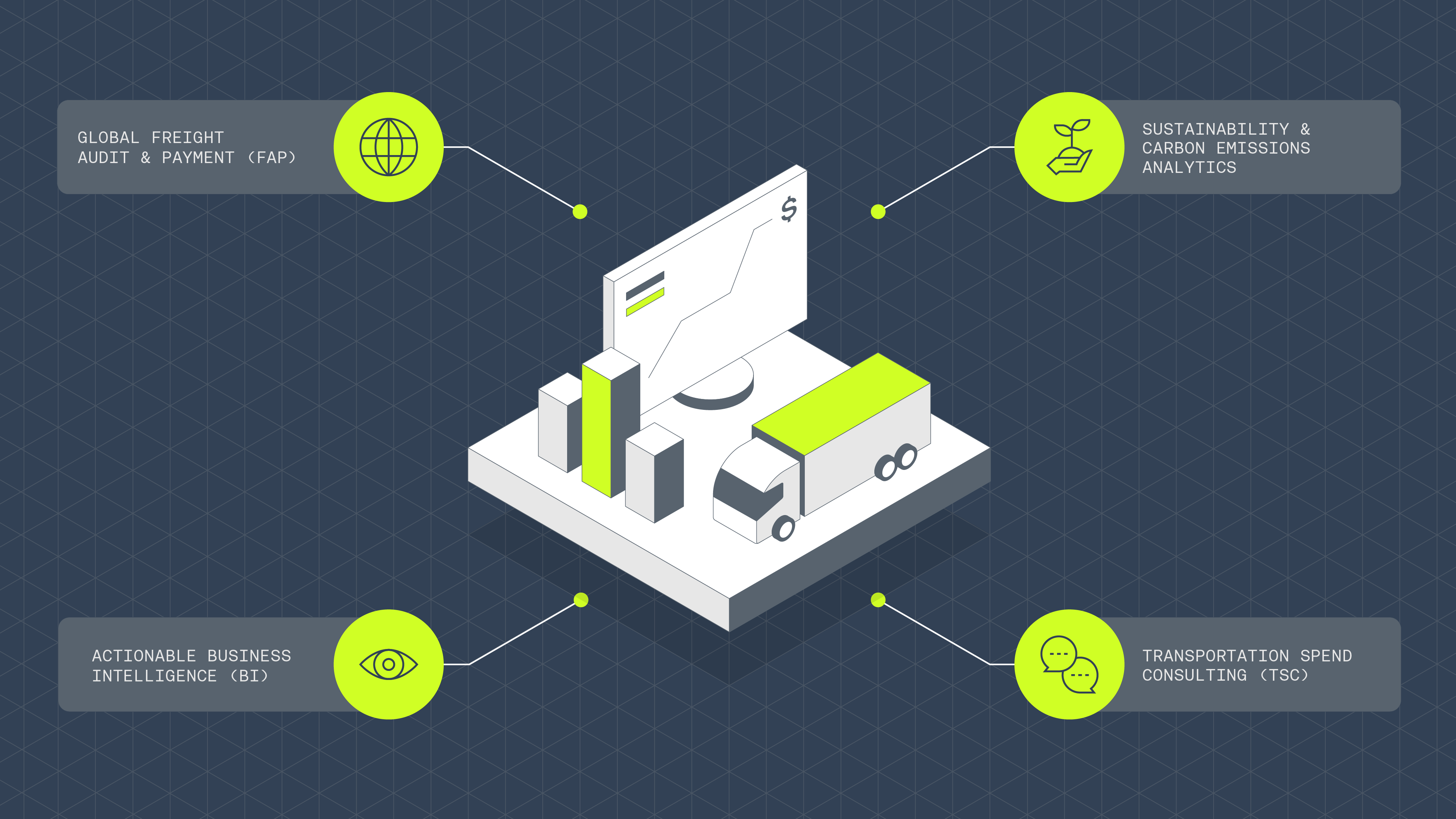 GLOBAL FREIGHT AUDIT & PAYMENT (FAP)

SUSTAINABILITY & CARBON EMISSIONS ANALYTICS

$

ACTIONABLE BUSINESS INTELLIGENCE (BI)

TRANSPORTATION SPEND CONSULTING (TSC)